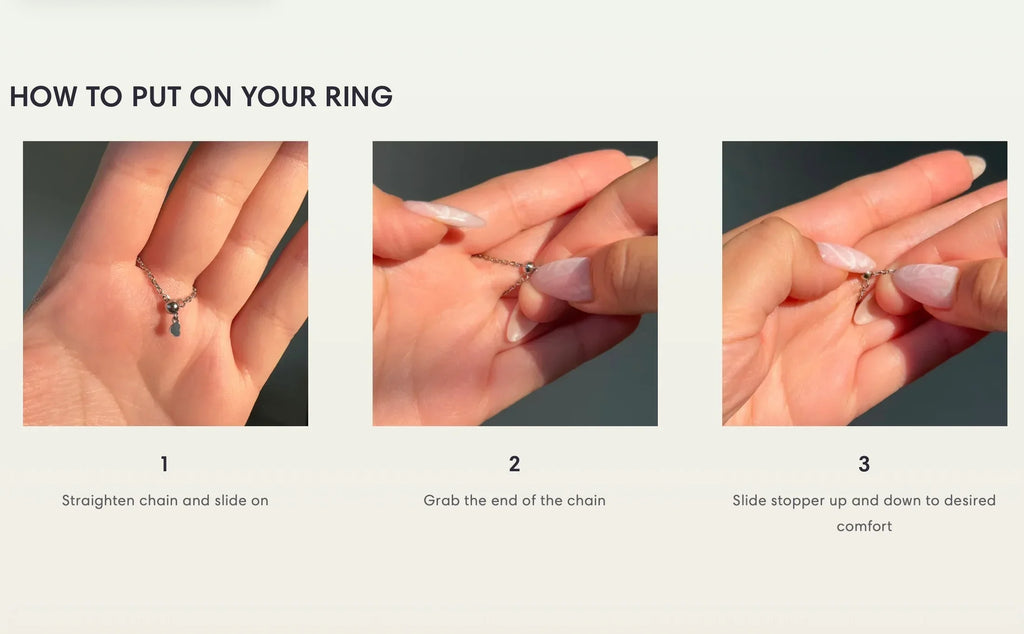 HOW TO PUT ON YOUR RING

1

Straighten chain and slide on

2

Grab the end of the chain

3

Slide stopper up and down to desired comfort